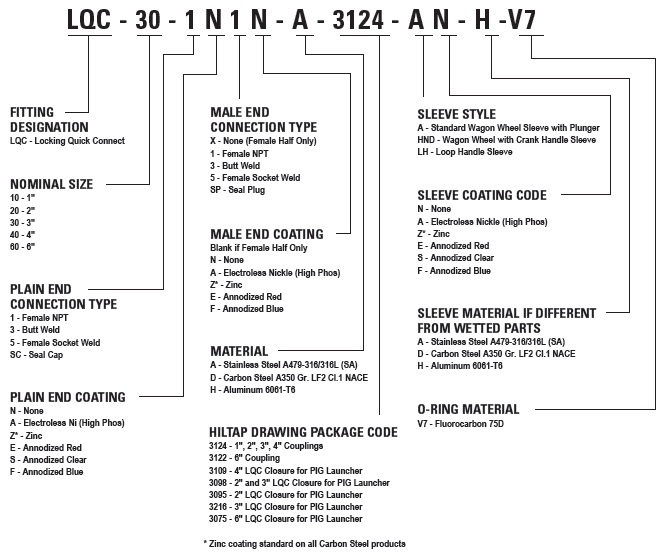 LQC - 30 - 1 N 1 N - A - 3124 - A N - H -V7

FITTING DESIGNATION
LQC - Locking Quick Connect

NOMINAL SIZE
10 - 1"
20 - 2"
30 - 3"
40 - 4"
60 - 6"

PLAIN END CONNECTION TYPE
1 - Female NPT
3 - Butt Weld
5 - Female Socket Weld
SC - Seal Cap

PLAIN END COATING
N - None
A - Electroless Ni (High Phos)
Z* - Zinc
E - Annodized Red
S - Annodized Clear
F - Annodized Blue

MALE END CONNECTION TYPE
X - None (Female Half Only)
1 - Female NPT
3 - Butt Weld
5 - Female Socket Weld
SP - Seal Plug

MALE END COATING
Blank if Female Half Only
N - None
A - Electroless Nickle (High Phos)
Z* - Zinc
E - Annodized Red
F - Annodized Blue

MATERIAL
A - Stainless Steel A479-316/316L (SA)
D - Carbon Steel A350 Gr. LF2 Cl.1 NACE
H - Aluminum 6061-T6

HILTAP DRAWING PACKAGE CODE
3124 - 1", 2", 3", 4" Couplings
3122 - 6" Coupling
3109 - 4" LQC Closure for PIG Launcher
3098 - 2" and 3" LQC Closure for PIG Launcher
3095 - 2" LQC Closure for PIG Launcher
3216 - 3" LQC Closure for PIG Launcher
3075 - 6" LQC Closure for PIG Launcher

* Zinc coating standard on all Carbon Steel products

SLEEVE STYLE
A - Standard Wagon Wheel Sleeve with Plunger
HND - Wagon Wheel with Crank Handle Sleeve
LH - Loop Handle Sleeve

SLEEVE COATING CODE
N - None
A - Electroless Nickle (High Phos)
Z* - Zinc
E - Annodized Red
S - Annodized Clear
F - Annodized Blue

SLEEVE MATERIAL IF DIFFERENT FROM WETTED PARTS
A - Stainless Steel A479-316/316L (SA)
D - Carbon Steel A350 Gr. LF2 Cl.1 NACE
H - Aluminum 6061-T6

O-RING MATERIAL
V7 - Fluorocarbon 75D